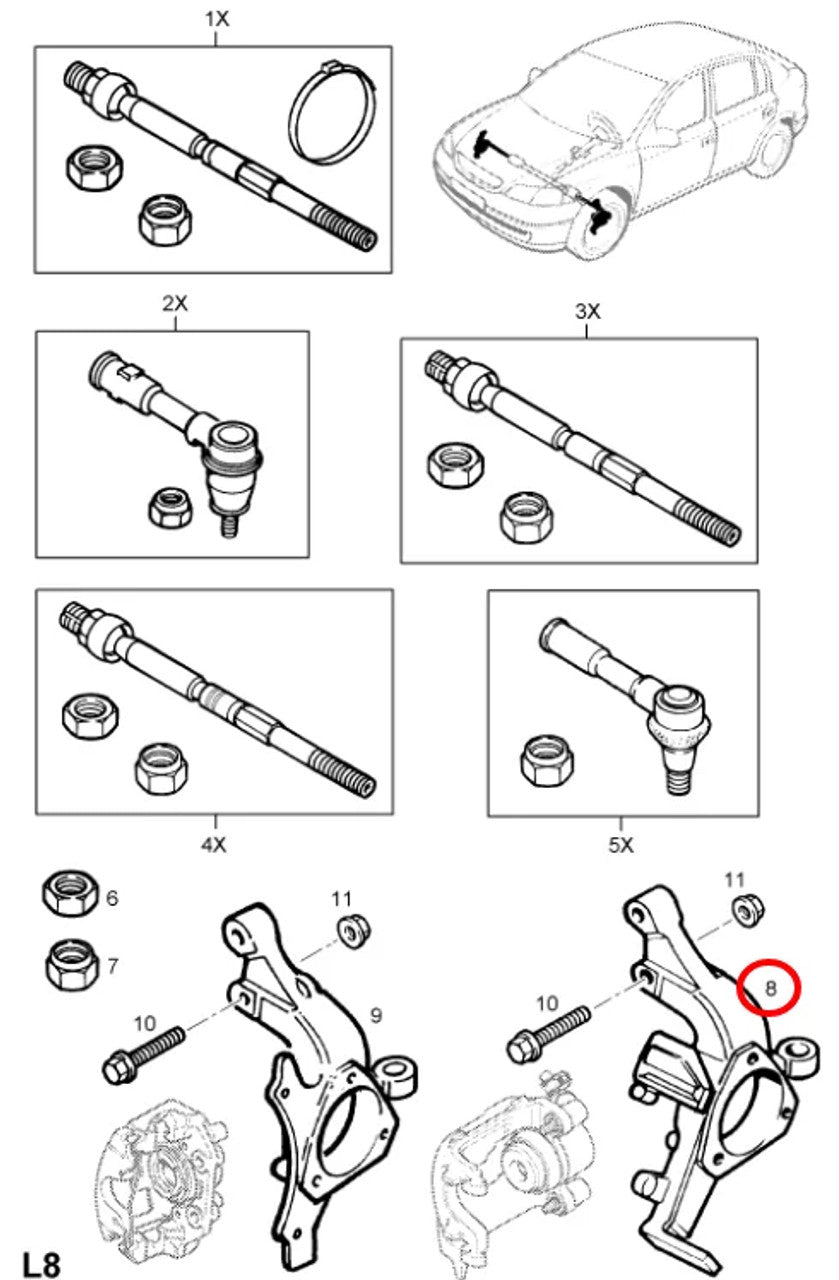 1X

2X

3X

4X

5X

6

7

11

10

9

11

10

8

L8