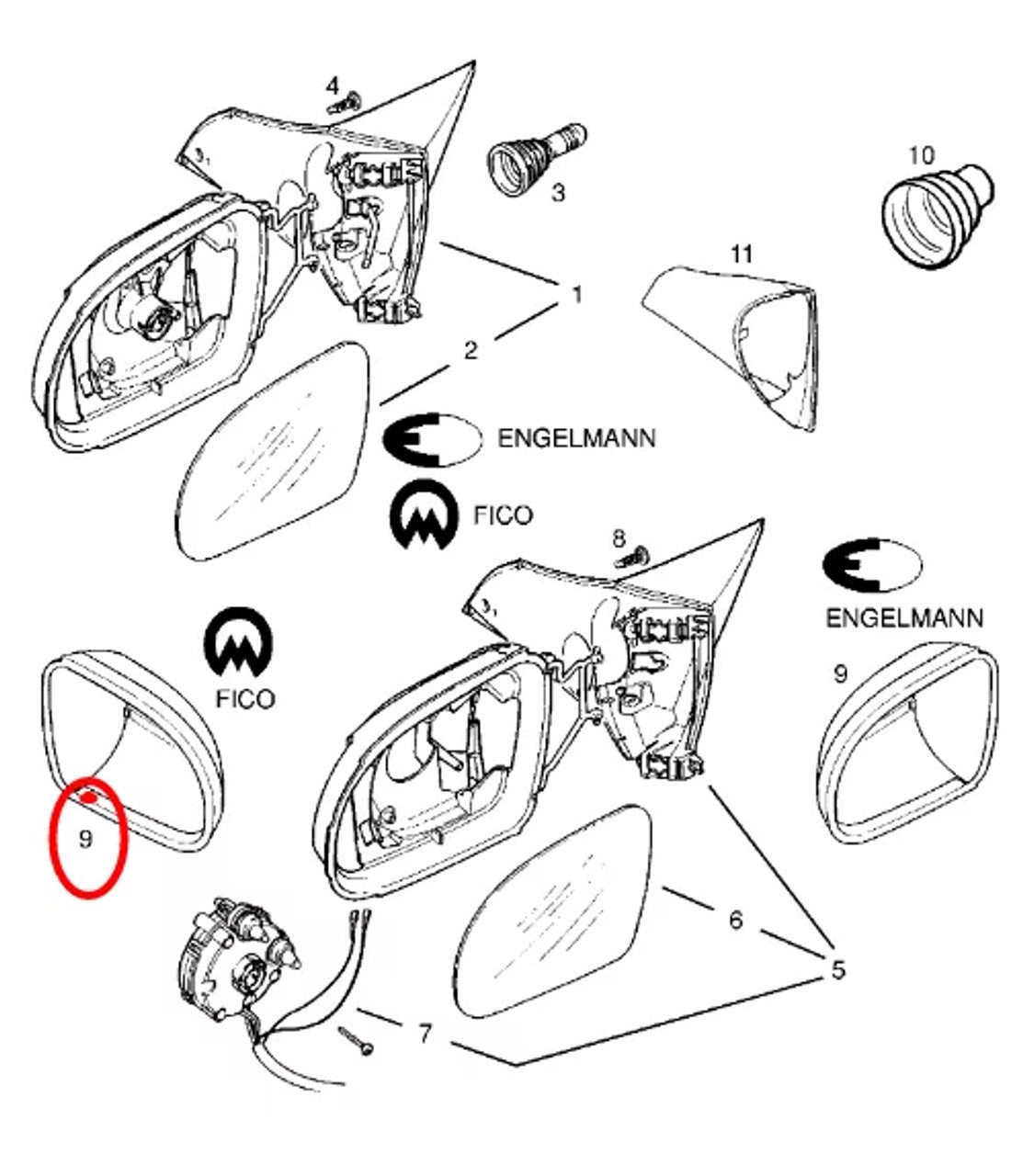 4
3
10
11
1
2
ENGELMANN
FICO
8
ENGELMANN
FICO
9
9
6
5
7